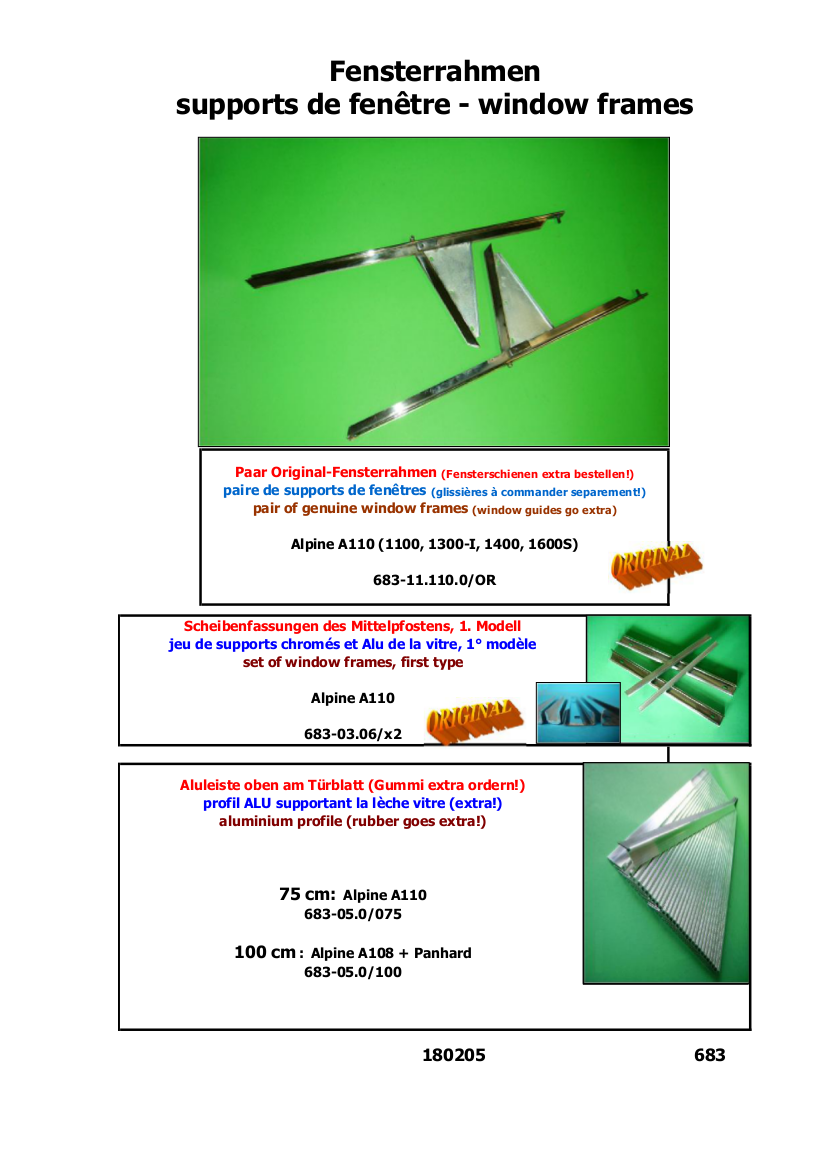 Fensterrahmen
supports de fenêtre - window frames

Paar Original-Fensterrahmen (Fensterschienen extra bestellen!)
paire de supports de fenêtres (glissières à commander separement!)
pair of genuine window frames (window guides go extra)

Alpine A110 (1100, 1300-I, 1400, 1600S)

683-11.110.0/OR

ORIGINAL

Scheibenfassungen des Mittelpfostens, 1. Modell
jeu de supports chromés et Alu de la vitre, 1° modèle
set of window frames, first type

Alpine A110

683-03.06/x2

ORIGINAL

Aluleiste oben am Türblatt (Gummi extra ordern!)
profil ALU supportant la lèche vitre (extra!)
aluminium profile (rubber goes extra!)

75 cm: Alpine A110
683-05.0/075

100 cm : Alpine A108 + Panhard
683-05.0/100

180205

683